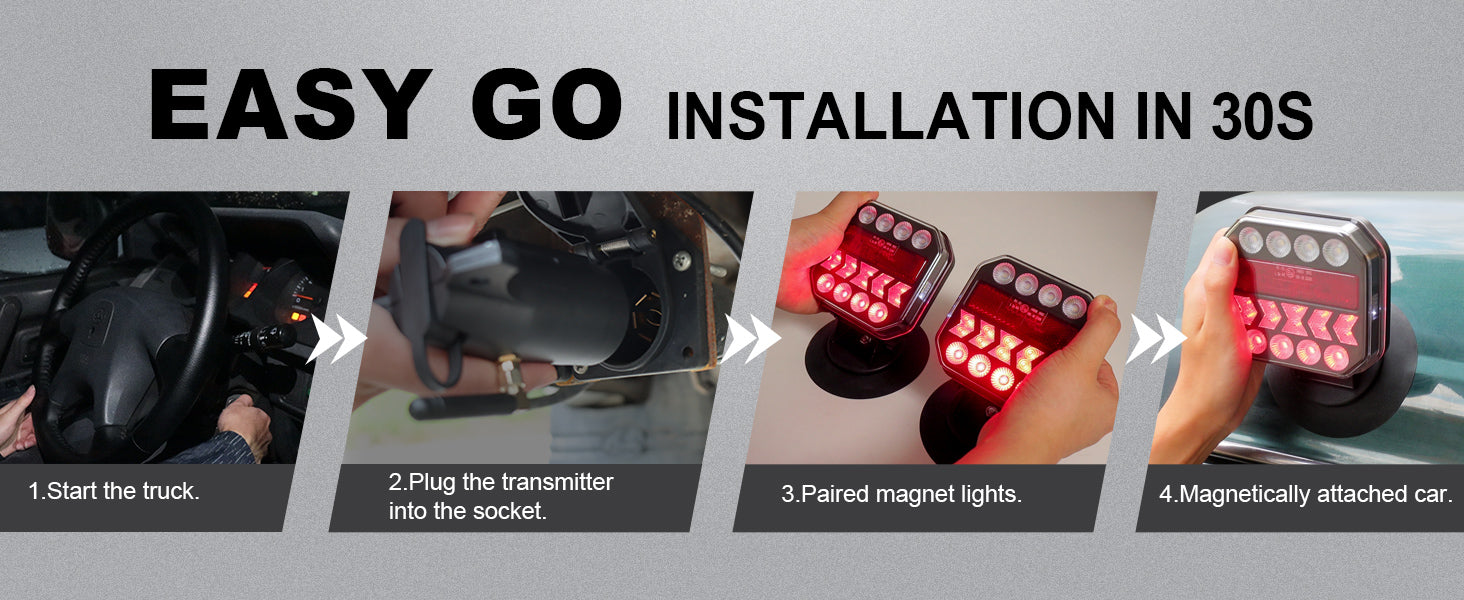 EASY GO INSTALLATION IN 30S

1.Start the truck.

2.Plug the transmitter into the socket.

3.Paired magnet lights.

4.Magnetically attached car.