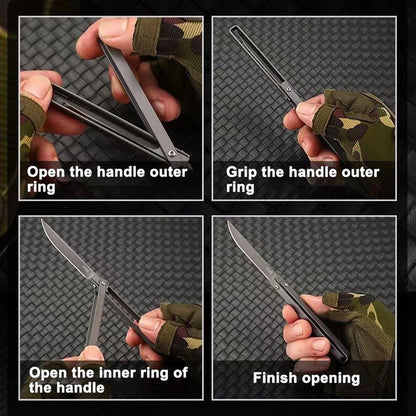 Open the handle outer ring

Grip the handle outer ring

Open the inner ring of the handle

Finish opening