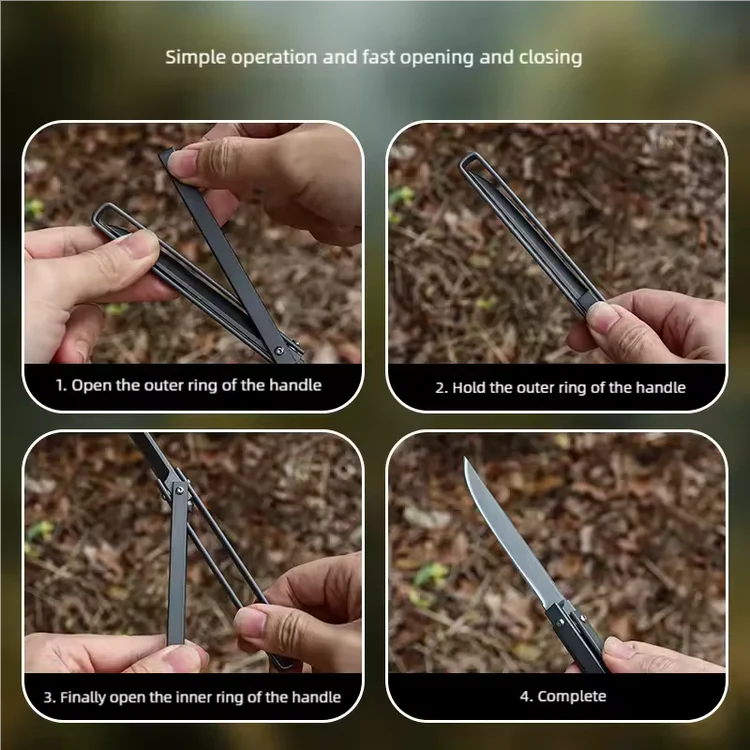 Simple operation and fast opening and closing

1. Open the outer ring of the handle

2. Hold the outer ring of the handle

3. Finally open the inner ring of the handle

4. Complete